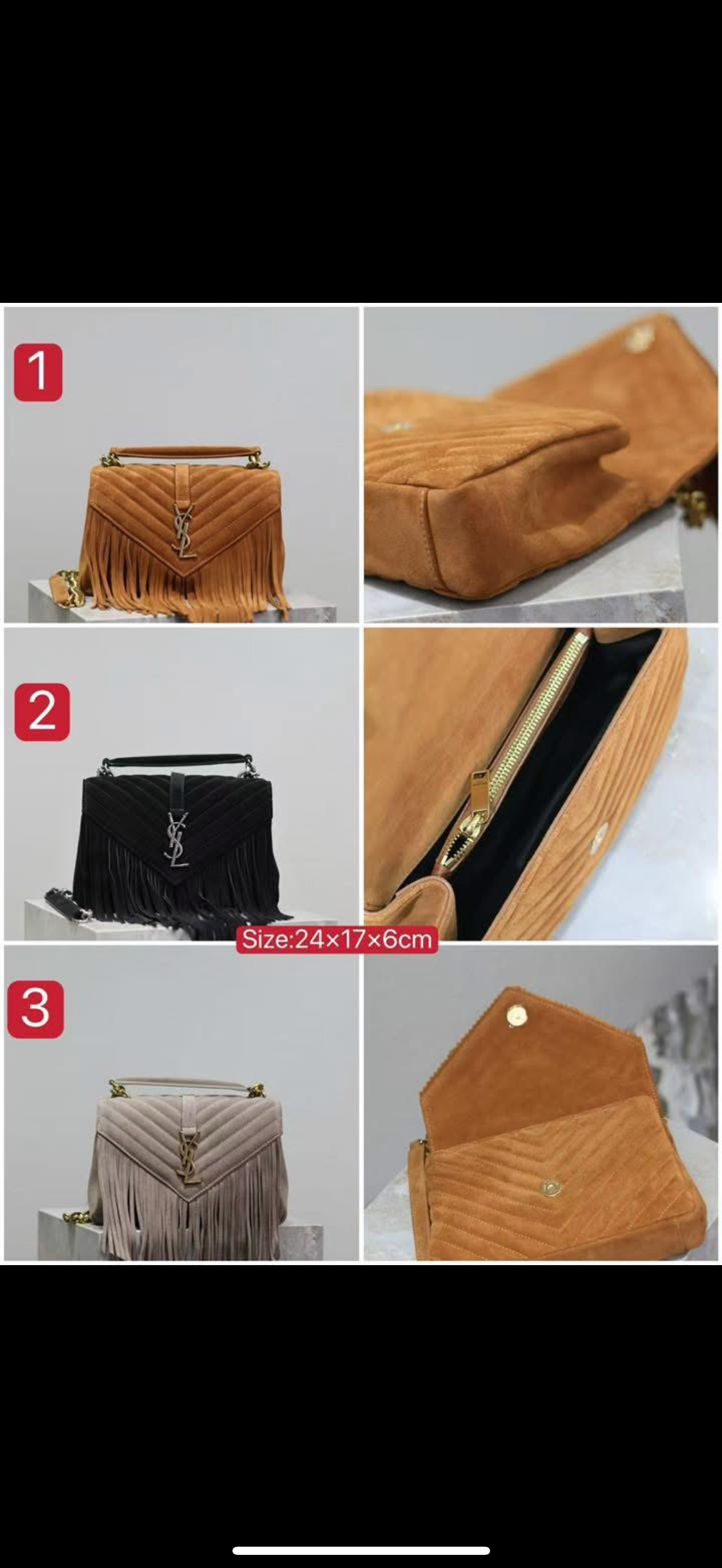 1

YSL

2

YSL

Size:24×17×6cm

3

YSL